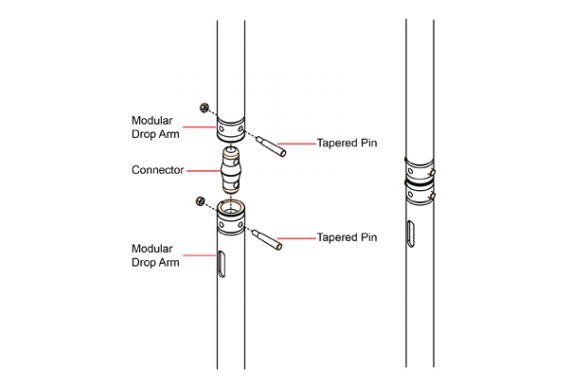 Modular Drop Arm

Tapered Pin

Connector

Tapered Pin

Modular Drop Arm